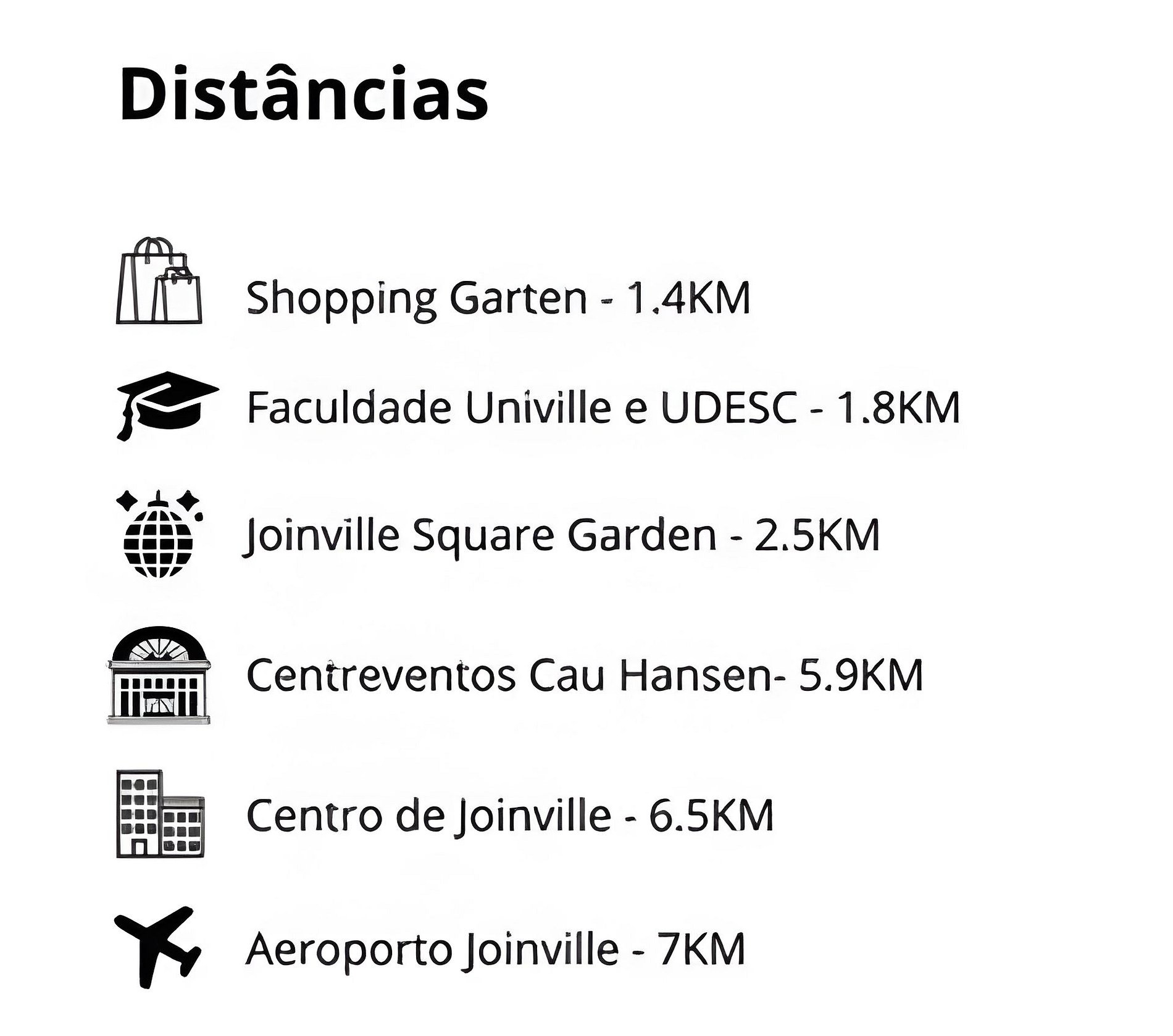 Distâncias

Shopping Garten - 1.4KM

Faculdade Univille e UDESC - 1.8KM

Joinville Square Garden - 2.5KM

Centreventos Cau Hansen- 5.9KM

Centro de Joinville - 6.5KM

Aeroporto Joinville - 7KM